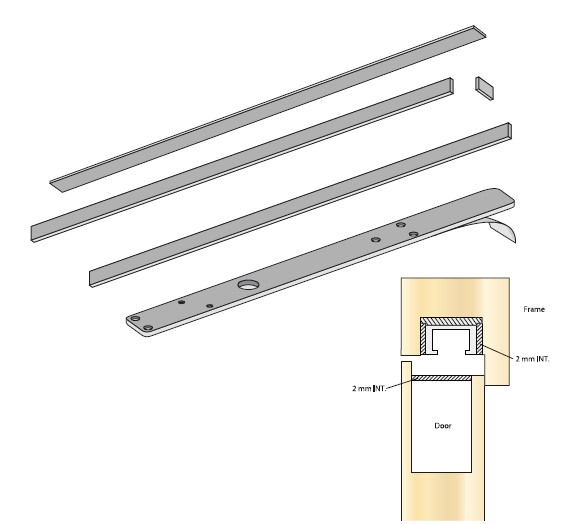 Frame

2 mm INT.

2 mm INT.

Door