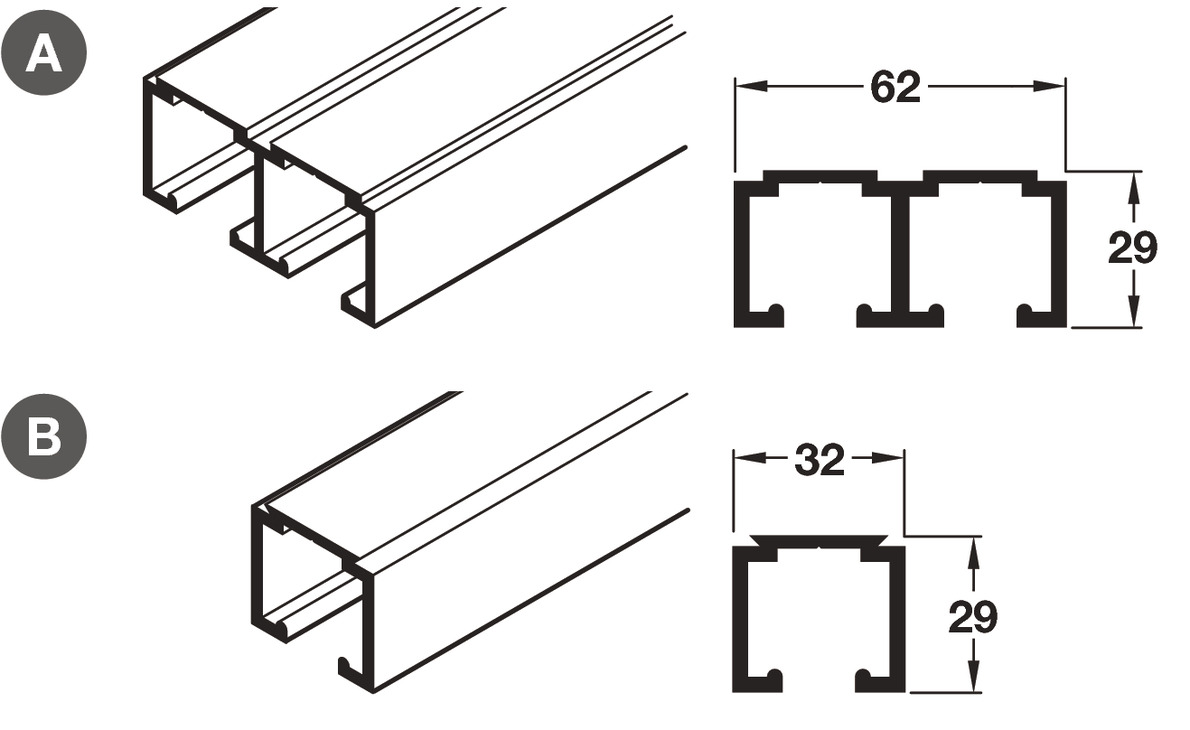 A

62

29

B

32

29