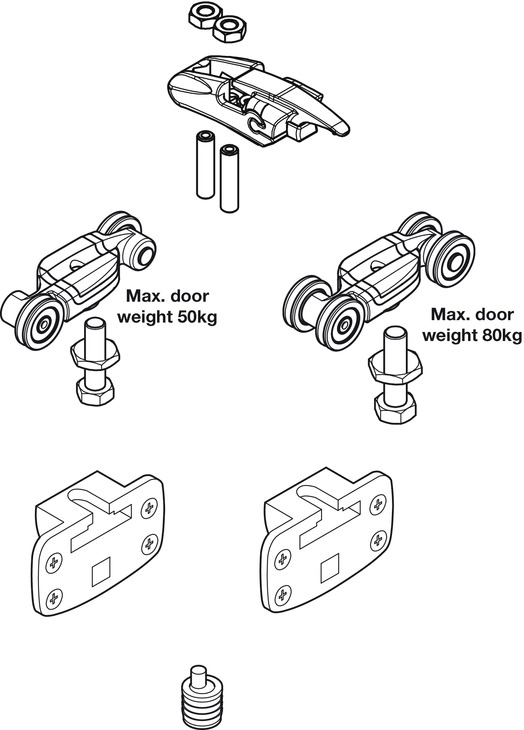 Max. door weight 50kg

Max. door weight 80kg