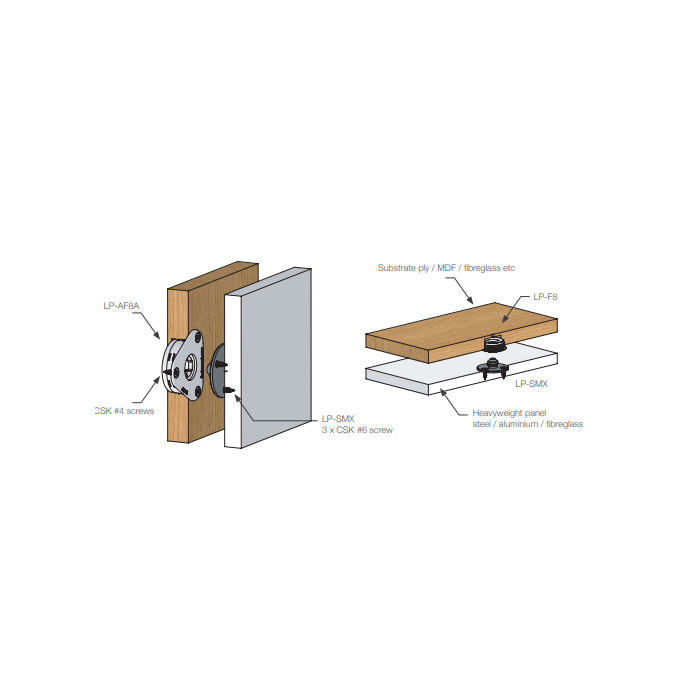 LP-AF8A

CSK #4 screws

LP-SMX
3 x CSK #6 screw

Substrate ply / MDF / fibreglass etc

LP-F8

LP-SMX

Heavyweight panel
steel / aluminium / fibreglass