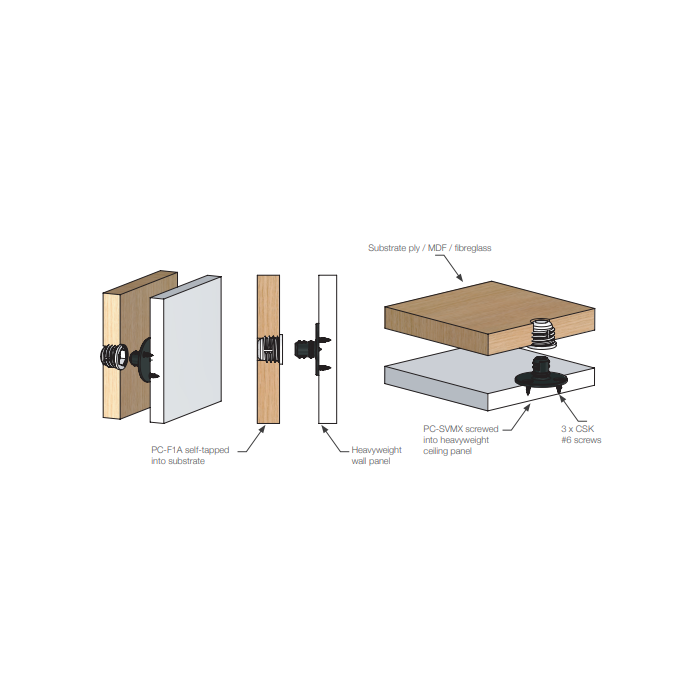 Substrate ply / MDF / fibreglass

PC-F1A self-tapped into substrate

Heavyweight wall panel

PC-SVMX screwed into heavyweight ceiling panel

3 x CSK #6 screws