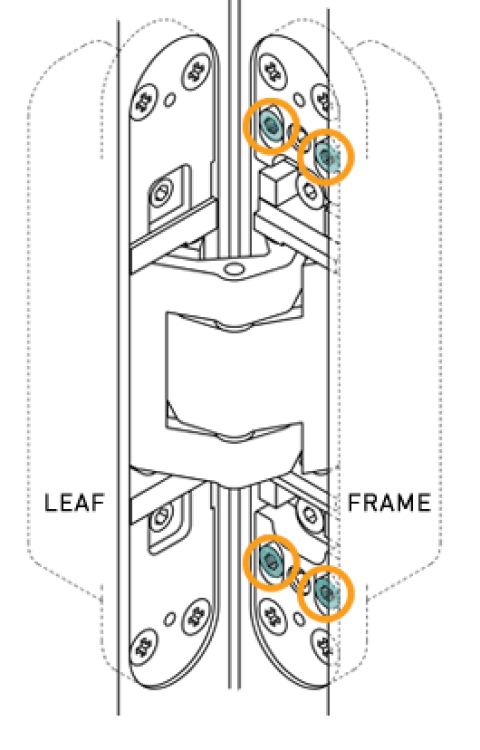 LEAF

FRAME